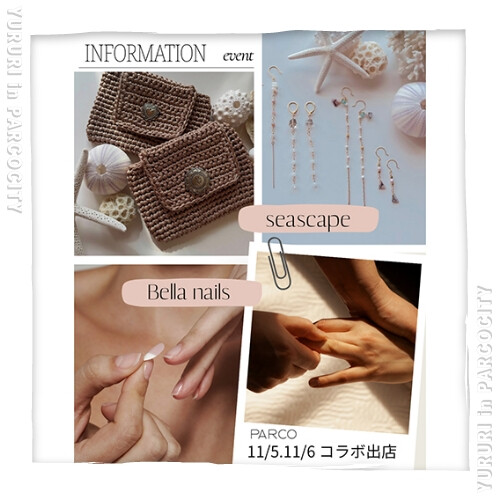 YURURI in PARCOCITY

INFORMATION event

seascape

Bella nails

PARCO
11/5.11/6 コラボ出店

YURURI in PARCOCITY